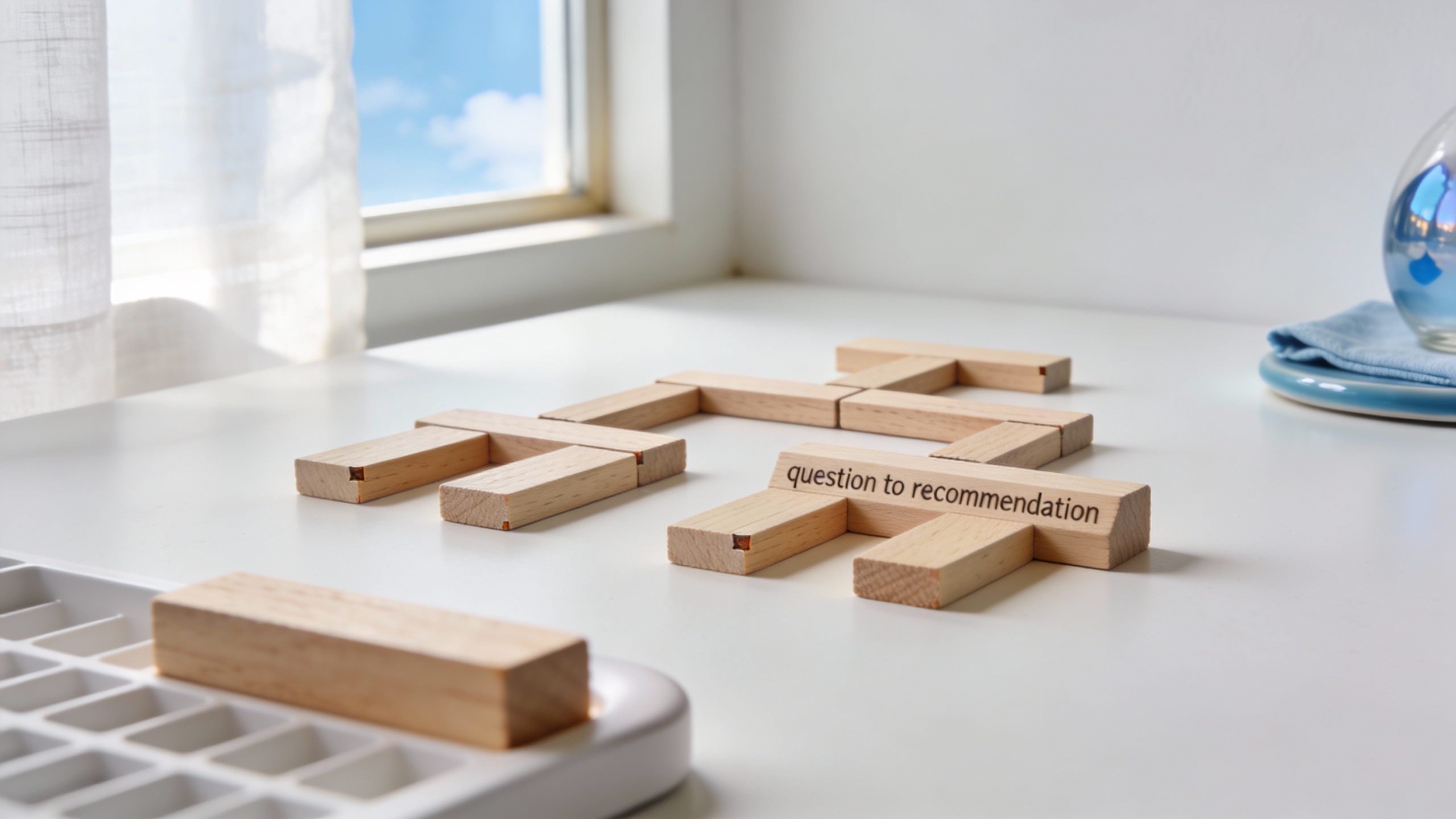 question to recommendation